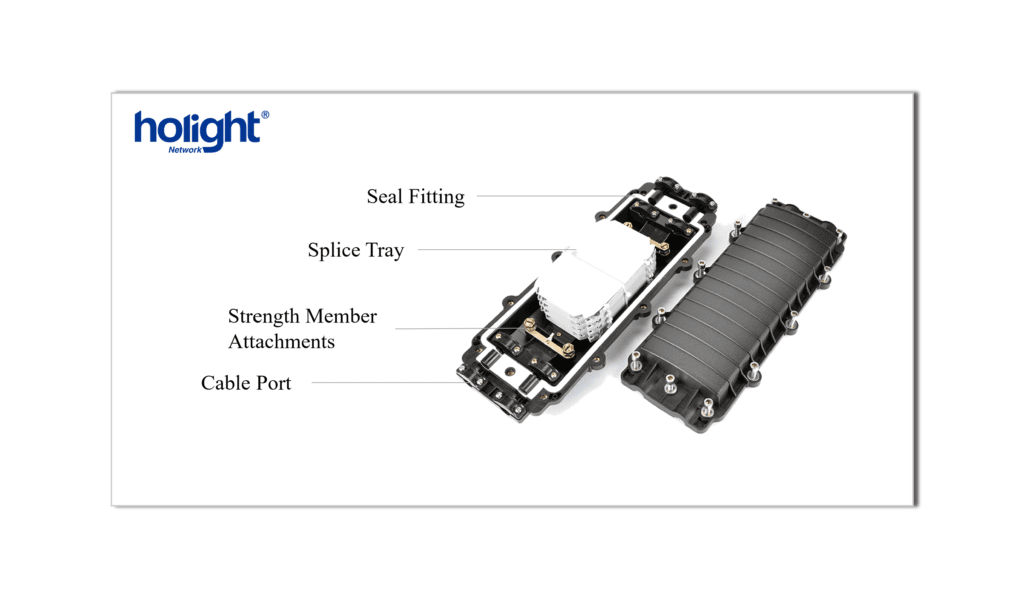 holight®
Network

Seal Fitting

Splice Tray

Strength Member Attachments

Cable Port