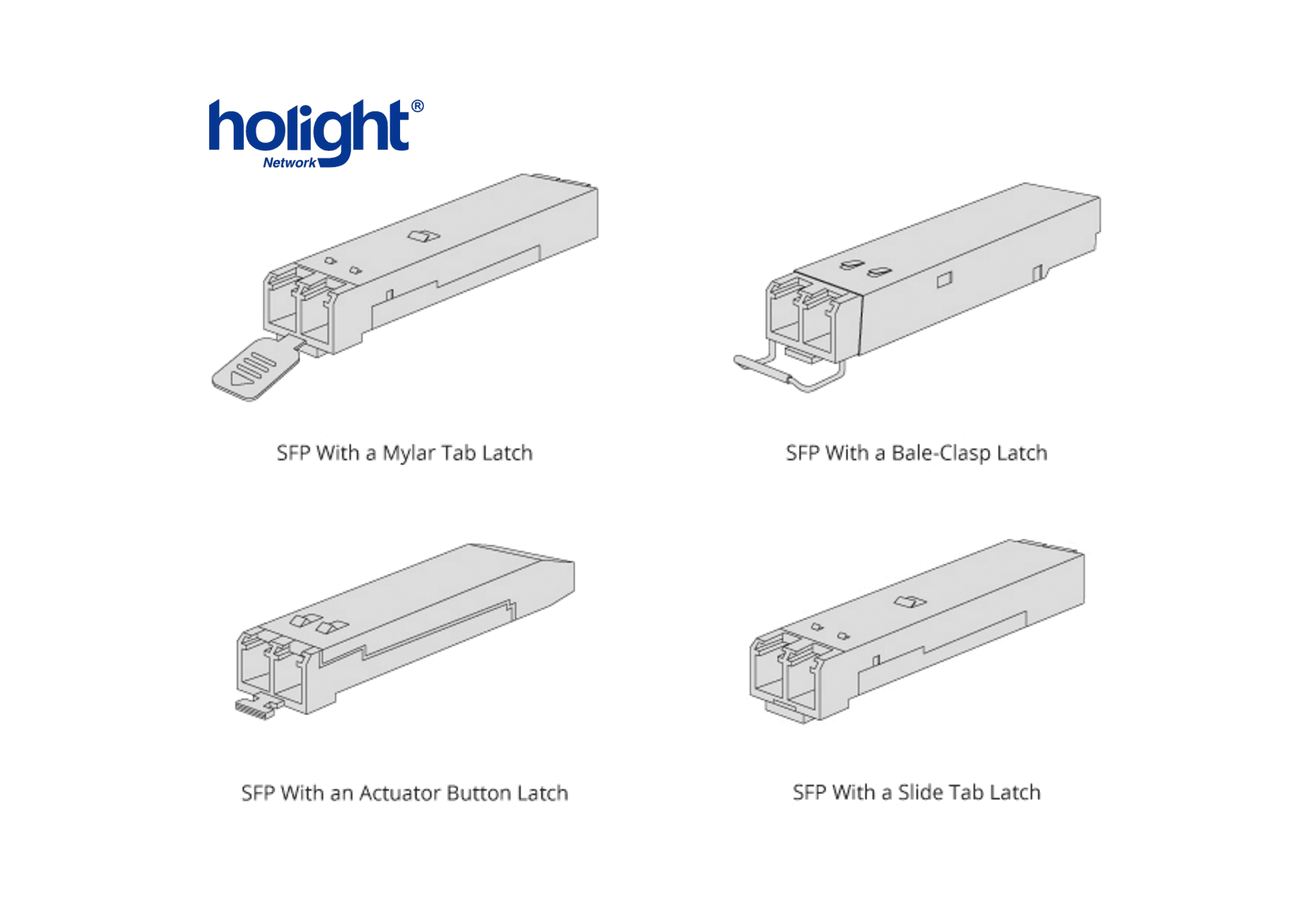 holight®
Network

SFP With a Mylar Tab Latch

SFP With a Bale-Clasp Latch

SFP With an Actuator Button Latch

SFP With a Slide Tab Latch