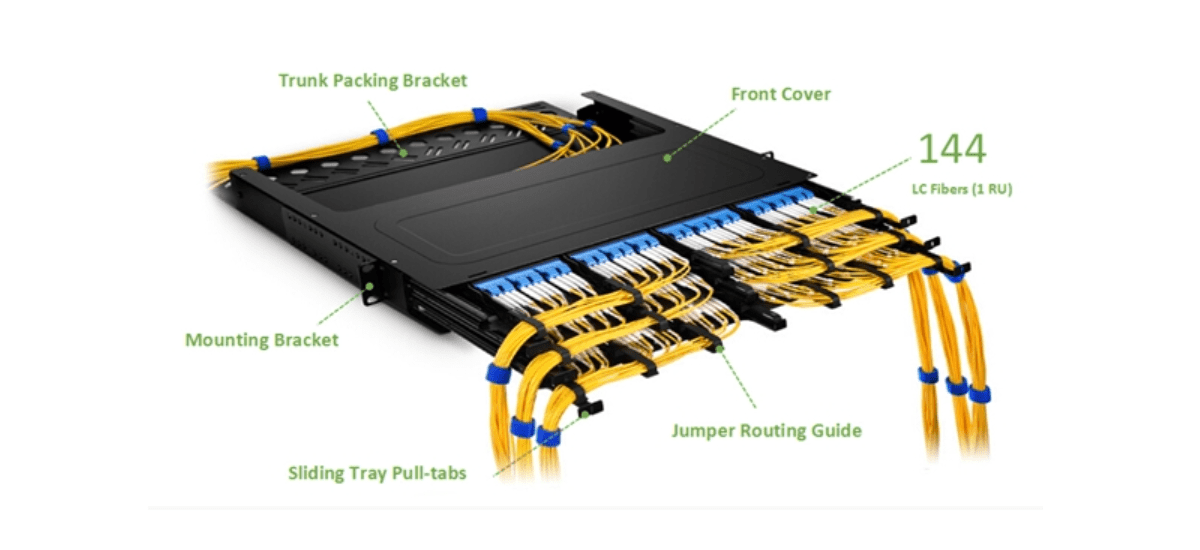 Trunk Packing Bracket

Front Cover

144

LC Fibers (1 RU)

Mounting Bracket

Jumper Routing Guide

Sliding Tray Pull-tabs